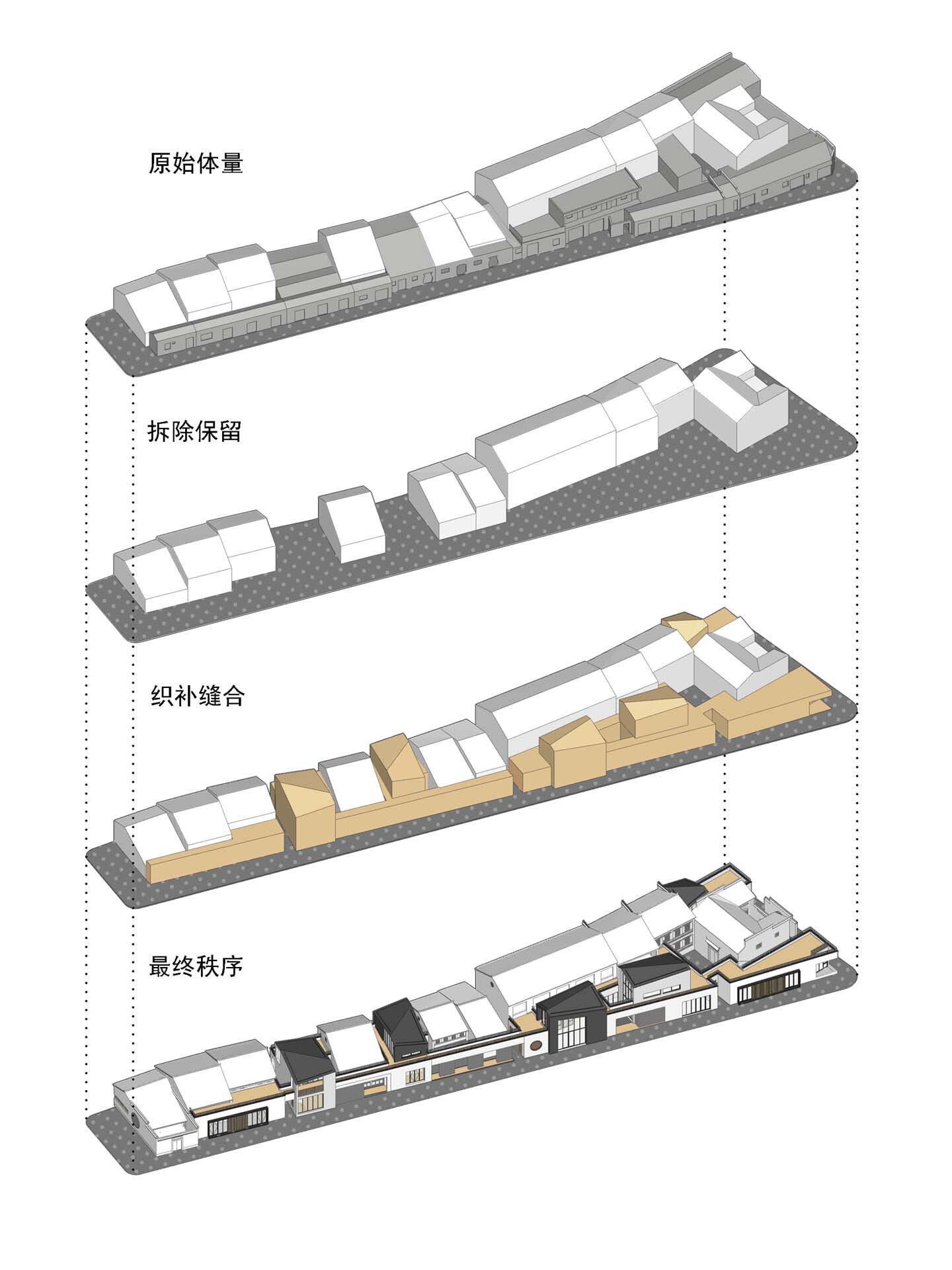 原始体量

拆除保留

织补缝合

最终秩序