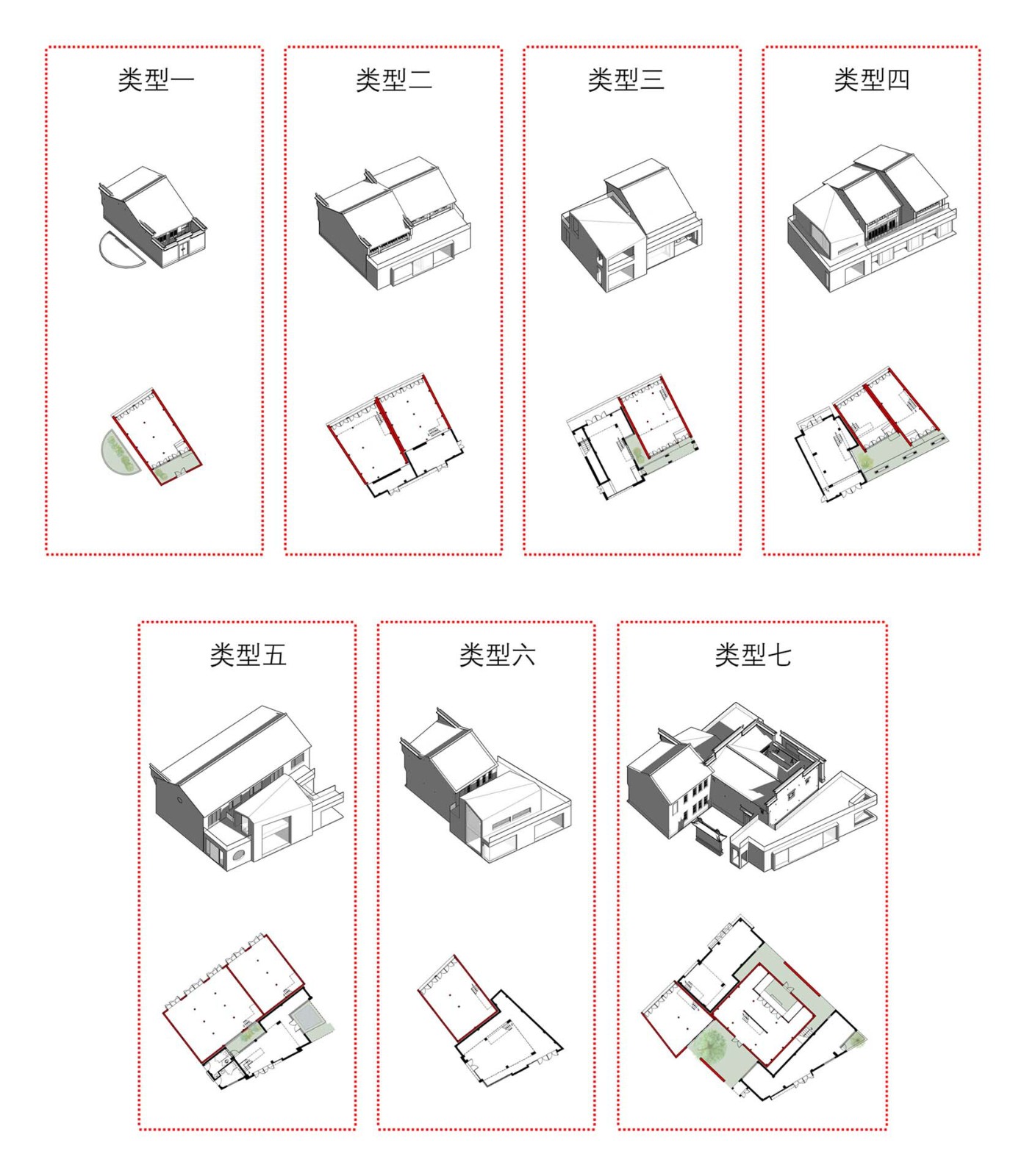 类型一

类型二

类型三

类型四

类型五

类型六

类型七