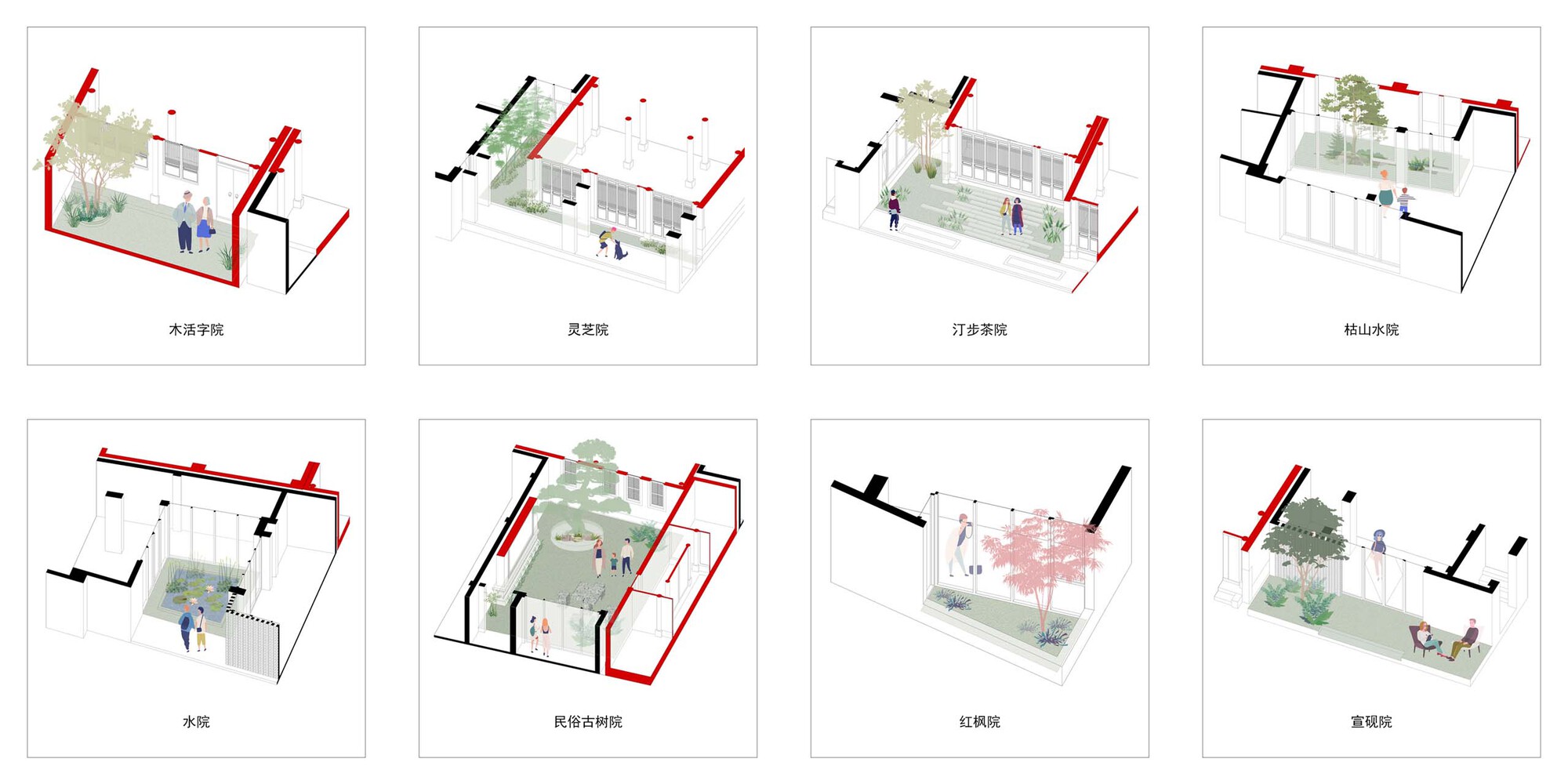 木活字院

灵芝院

汀步茶院

枯山水院

水院

民俗古树院

红枫院

宣砚院